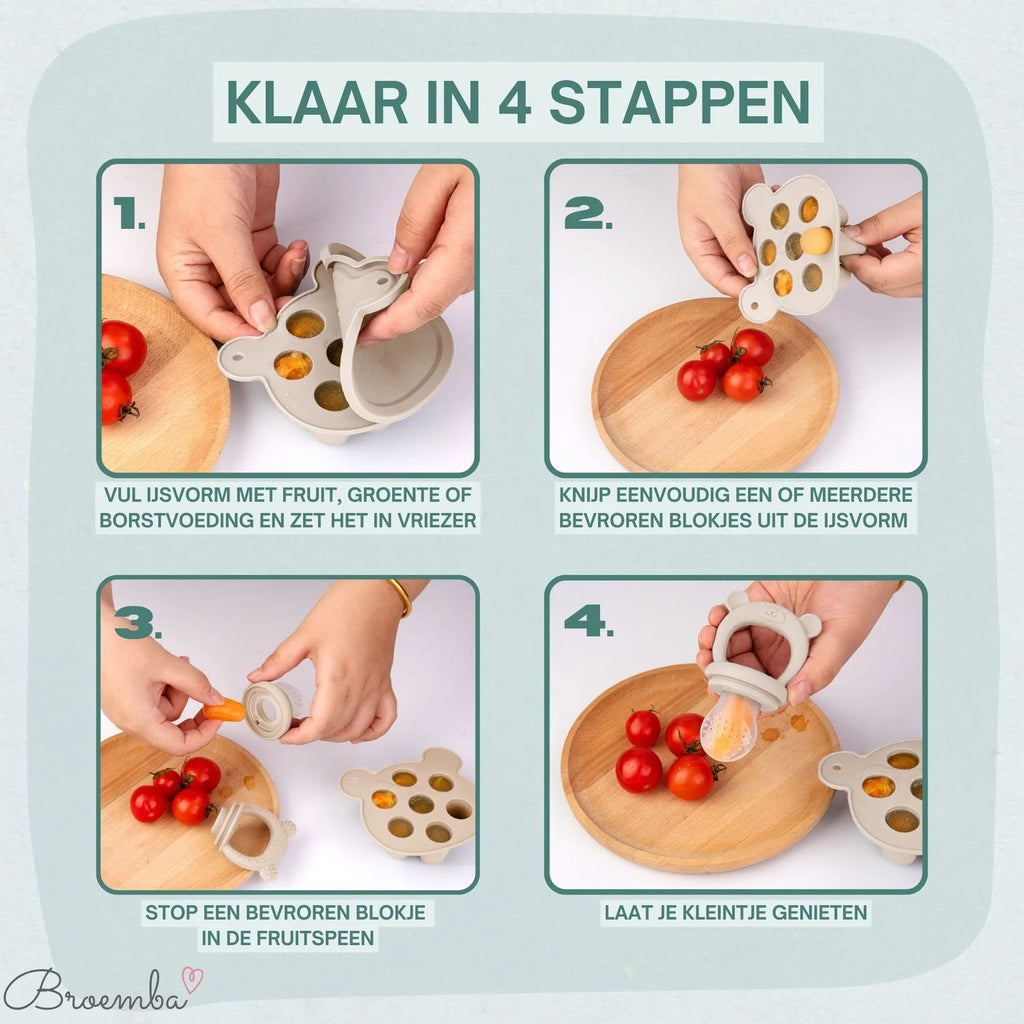 KLAAR IN 4 STAPPEN

1.

VUL IJSVORM MET FRUIT, GROENTE OF BORSTVOEDING EN ZET HET IN VRIEZER

2.

KNIJP EENVOUDIG EEN OF MEERDERE BEVROREN BLOKJES UIT DE IJSVORM

3.

STOP EEN BEVROREN BLOKJE IN DE FRUITSPEEN

4.

LAAT JE KLEINTJE GENIETEN

Broemba