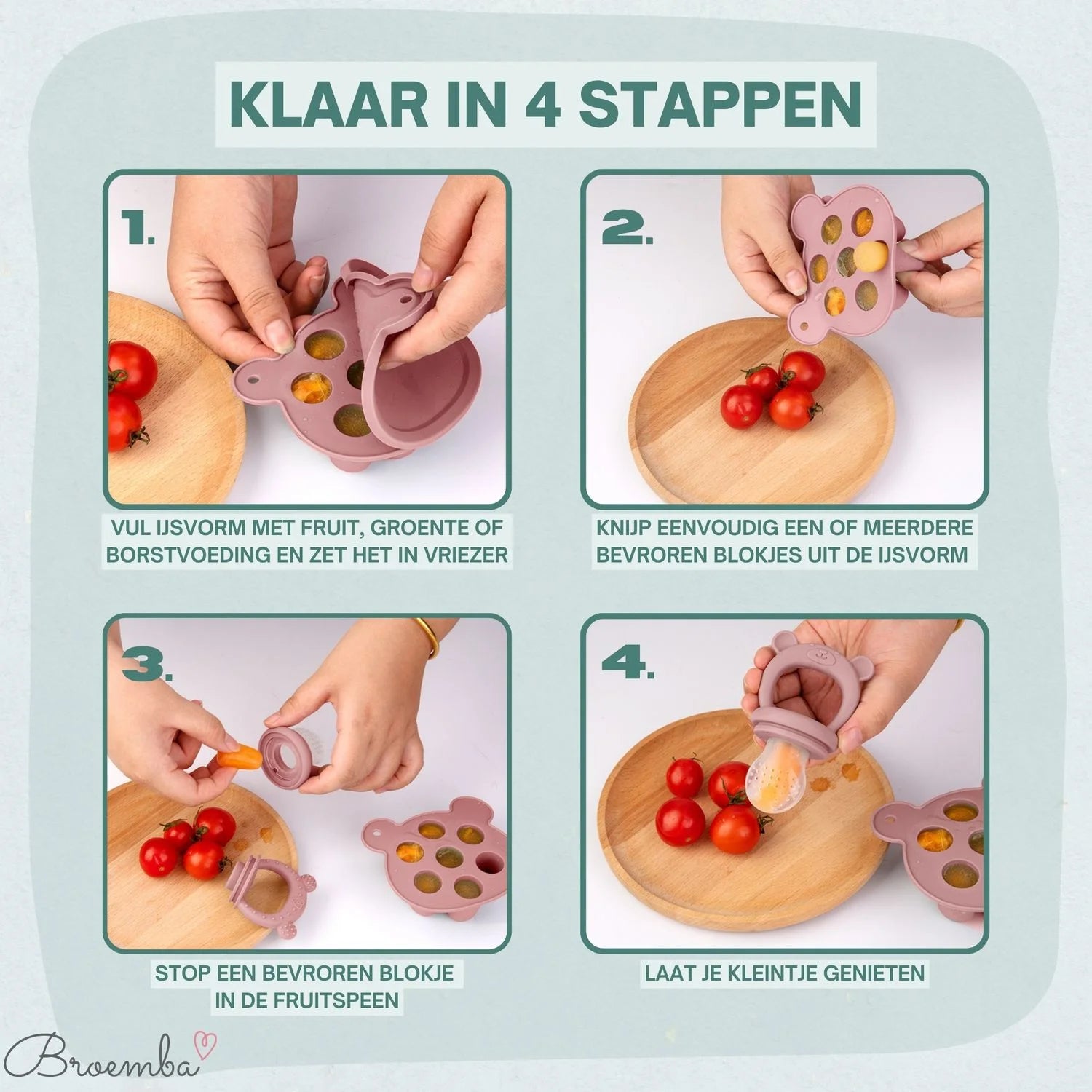 KLAAR IN 4 STAPPEN

1.

VUL IJSVORM MET FRUIT, GROENTE OF BORSTVOEDING EN ZET HET IN VRIEZER

2.

KNIJP EENVOUDIG EEN OF MEERDERE BEVROREN BLOKJES UIT DE IJSVORM

3.

STOP EEN BEVROREN BLOKJE IN DE FRUITSPEEN

4.

LAAT JE KLEINTJE GENIETEN

Broemba