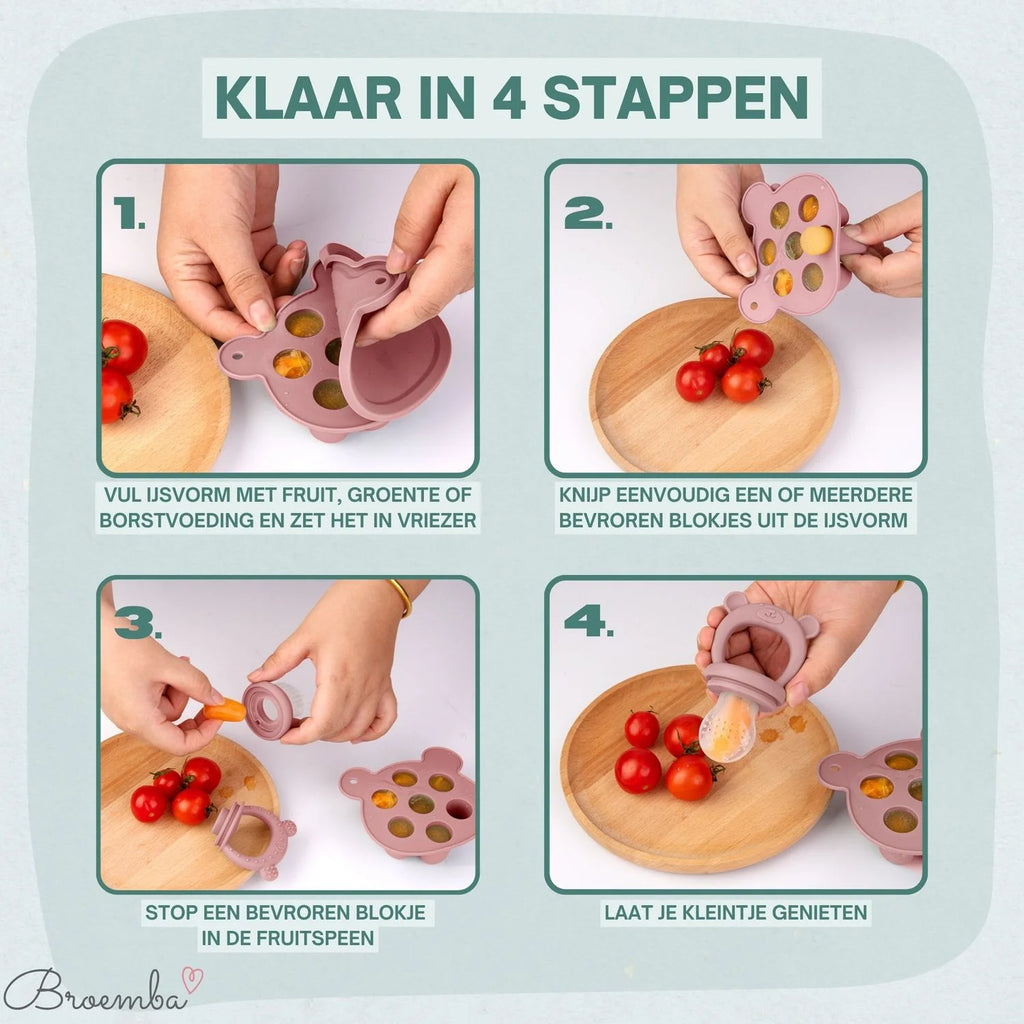 KLAAR IN 4 STAPPEN

1.

VUL IJSVORM MET FRUIT, GROENTE OF BORSTVOEDING EN ZET HET IN VRIEZER

2.

KNIJP EENVOUDIG EEN OF MEERDERE BEVROREN BLOKJES UIT DE IJSVORM

3.

STOP EEN BEVROREN BLOKJE IN DE FRUITSPEEN

4.

LAAT JE KLEINTJE GENIETEN

Broemba