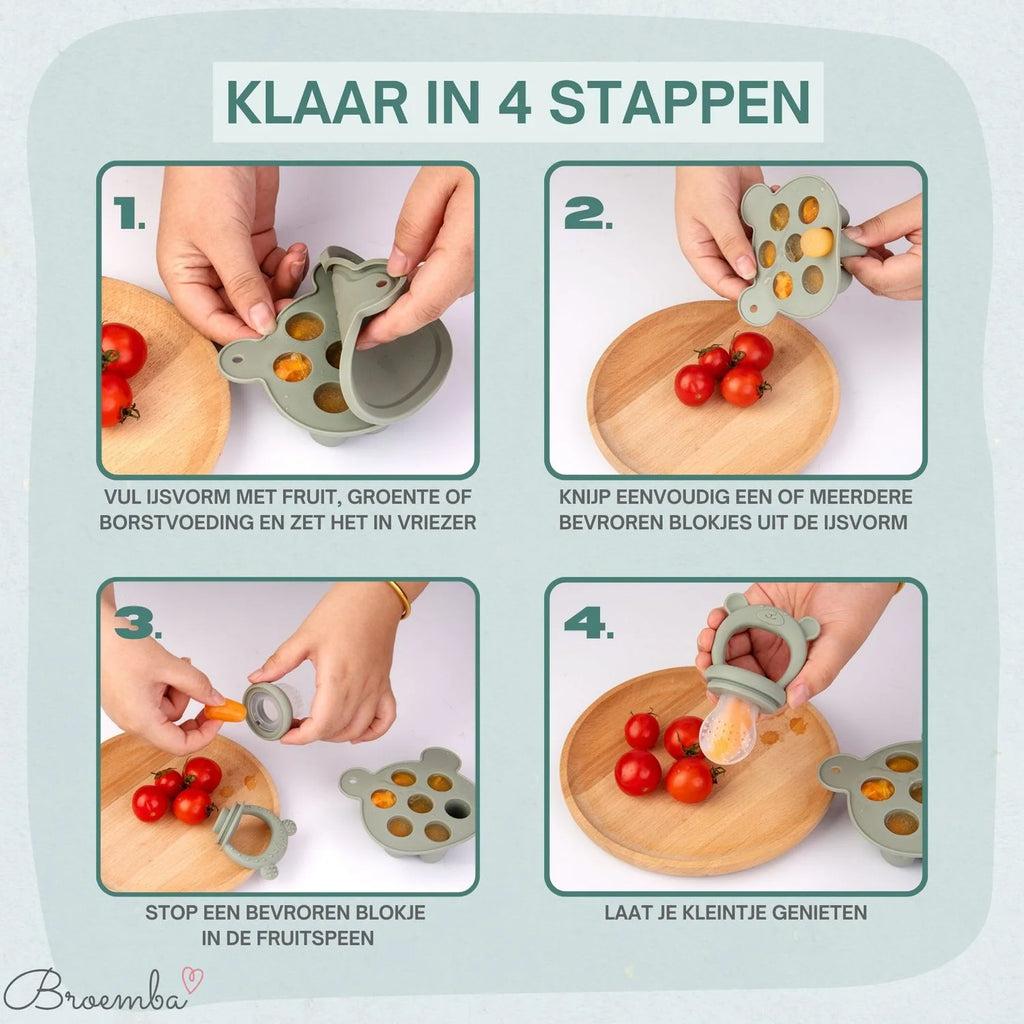 KLAAR IN 4 STAPPEN

1.

VUL IJSVORM MET FRUIT, GROENTE OF BORSTVOEDING EN ZET HET IN VRIEZER

2.

KNIJP EENVOUDIG EEN OF MEERDERE BEVROREN BLOKJES UIT DE IJSVORM

3.

STOP EEN BEVROREN BLOKJE IN DE FRUITSPEEN

4.

LAAT JE KLEINTJE GENIETEN

Broemba