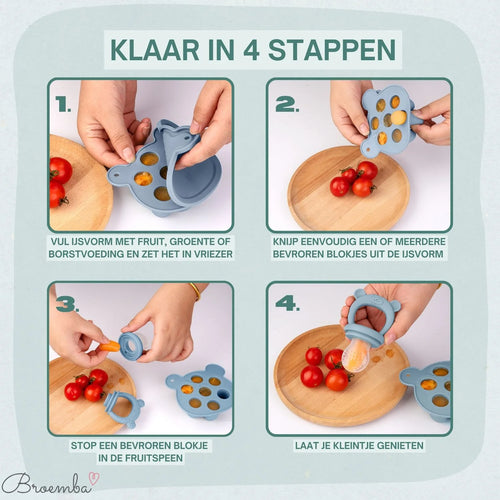 KLAAR IN 4 STAPPEN

1.

VUL IJSVORM MET FRUIT, GROENTE OF BORSTVOEDING EN ZET HET IN VRIEZER

2.

KNIJP EENVOUDIG EEN OF MEERDERE BEVROREN BLOKJES UIT DE IJSVORM

3.

STOP EEN BEVROREN BLOKJE IN DE FRUITSPEEN

4.

LAAT JE KLEINTJE GENIETEN

Broemba